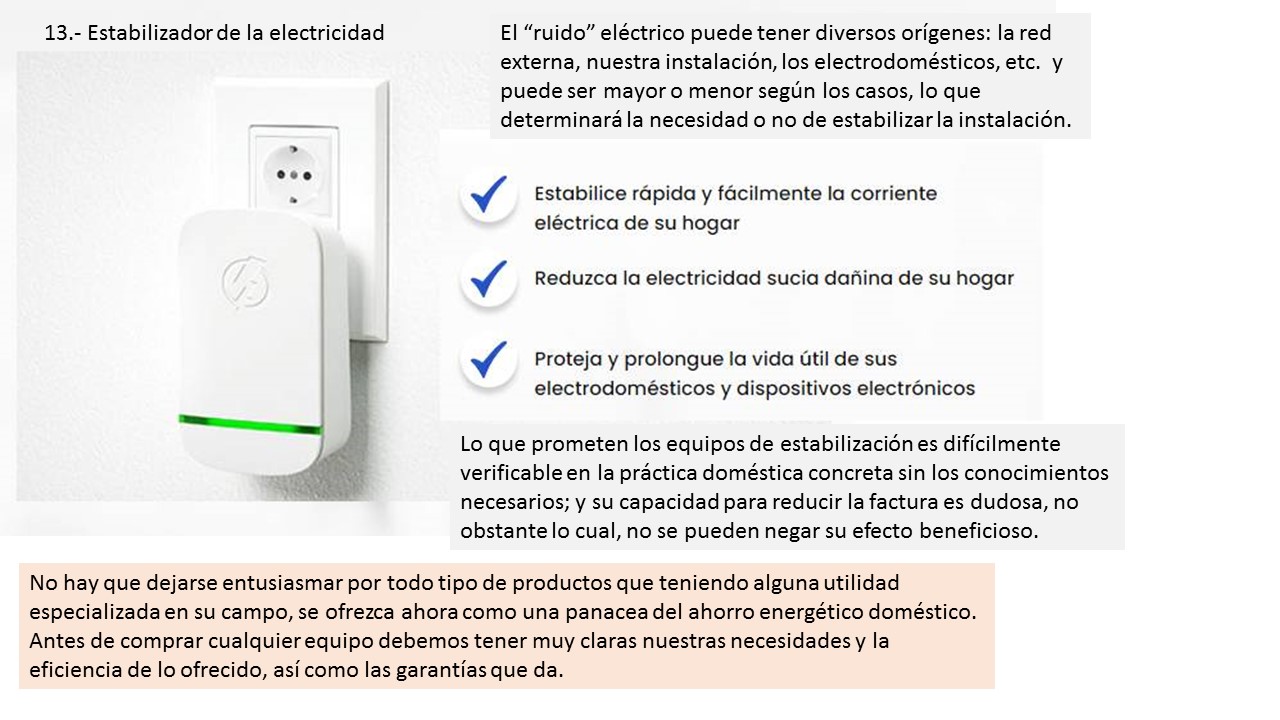 13.- Estabilizador de la electricidad

El “ruido” eléctrico puede tener diversos orígenes: la red externa, nuestra instalación, los electrodomésticos, etc. y puede ser mayor o menor según los casos, lo que determinará la necesidad o no de estabilizar la instalación.

Estabilice rápida y fácilmente la corriente eléctrica de su hogar

Reduzca la electricidad sucia dañina de su hogar

Proteja y prolongue la vida útil de sus electrodomésticos y dispositivos electrónicos

Lo que prometen los equipos de estabilización es difícilmente verificable en la práctica doméstica concreta sin los conocimientos necesarios; y su capacidad para reducir la factura es dudosa, no obstante lo cual, no se pueden negar su efecto beneficioso.

No hay que dejarse entusiasmar por todo tipo de productos que teniendo alguna utilidad especializada en su campo, se ofrezca ahora como una panacea del ahorro energético doméstico. Antes de comprar cualquier equipo debemos tener muy claras nuestras necesidades y la eficiencia de lo ofrecido, así como las garantías que da.