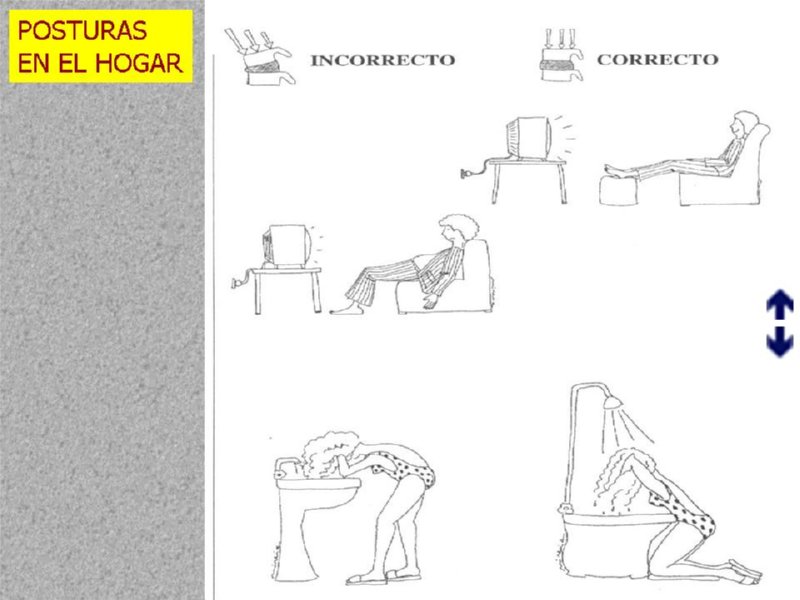 POSTURAS EN EL HOGAR

INCORRECTO

CORRECTO