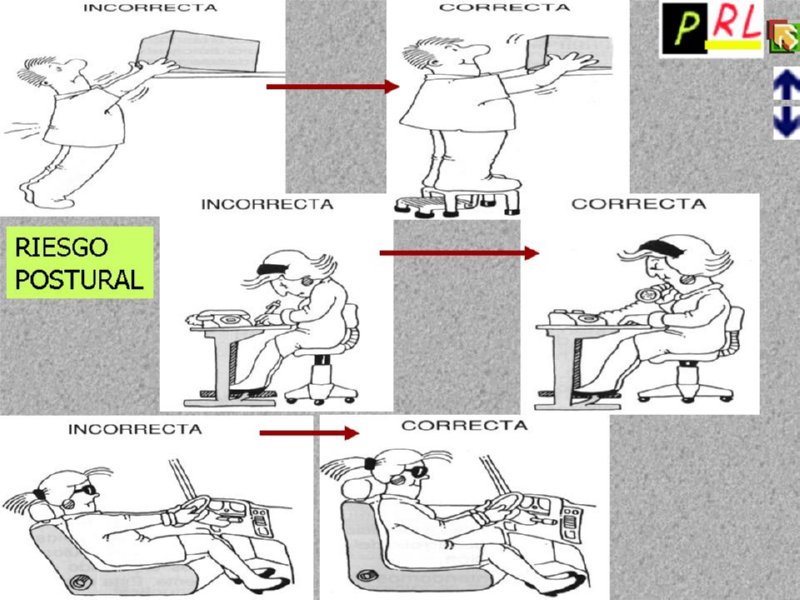 INCORRECTA

CORRECTA

PRL

INCORRECTA

CORRECTA

RIESGO POSTURAL

INCORRECTA

CORRECTA