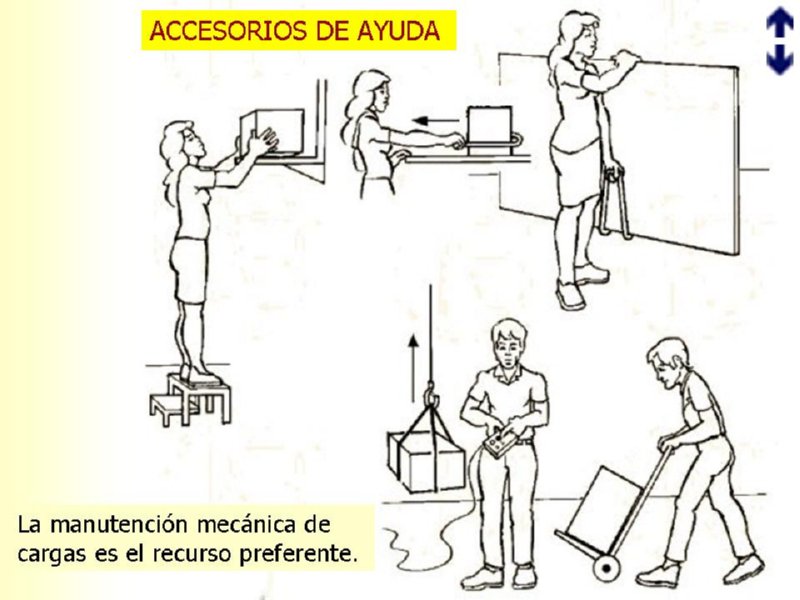 ACCESORIOS DE AYUDA

La manutención mecánica de cargas es el recurso preferente.