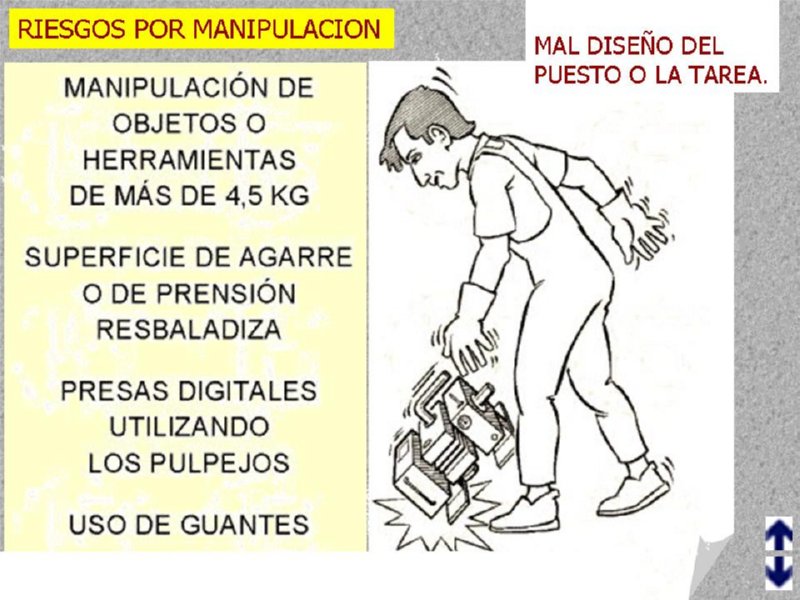 RIESGOS POR MANIPULACION

MAL DISEÑO DEL PUESTO O LA TAREA.

MANIPULACIÓN DE OBJETOS O HERRAMIENTAS DE MÁS DE 4,5 KG

SUPERFICIE DE AGARRE O DE PRENSIÓN RESBALADIZA

PRESAS DIGITALES UTILIZANDO LOS PULPEJOS

USO DE GUANTES