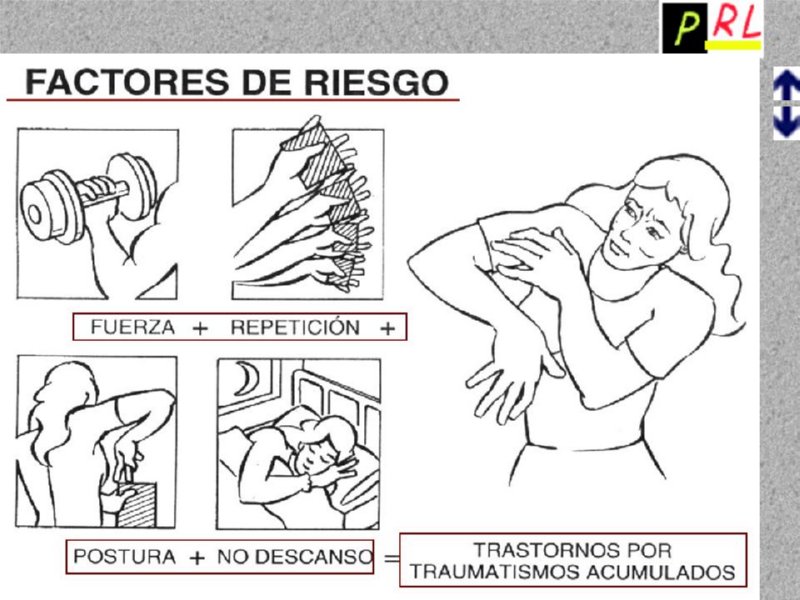 PRL

FACTORES DE RIESGO

FUERZA + REPETICIÓN +

POSTURA + NO DESCANSO =

TRASTORNOS POR TRAUMATISMOS ACUMULADOS