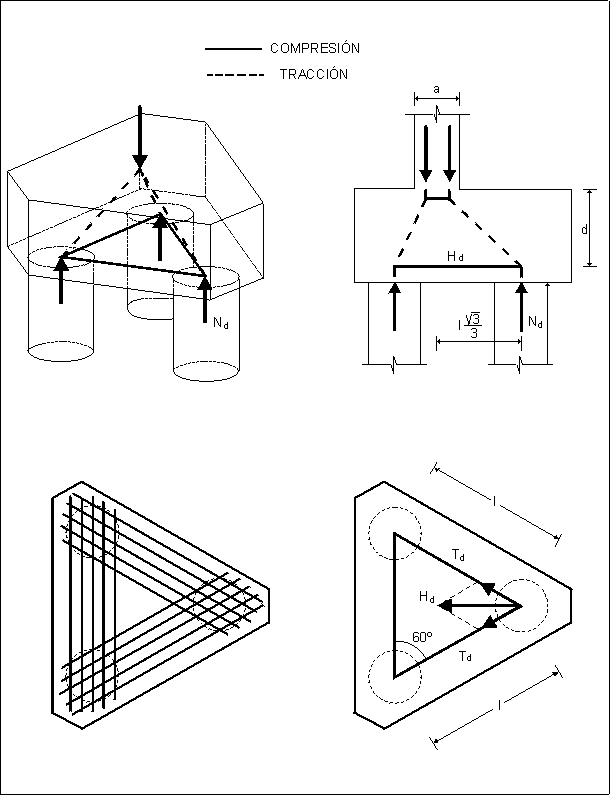 COMPRESIÓN

TRACCIÓN

$N_d$

a

d

$H_d$

$l\frac{\sqrt{3}}{3}$

$N_d$

l

$T_d$

$H_d$

60º

$T_d$

l