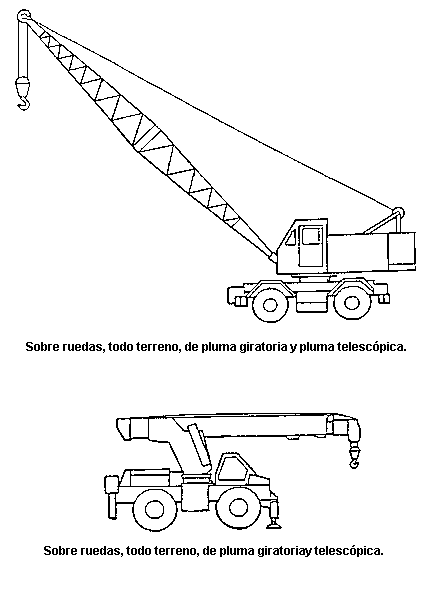 Sobre ruedas, todo terreno, de pluma giratoria y pluma telescópica.

Sobre ruedas, todo terreno, de pluma giratoriay telescópica.