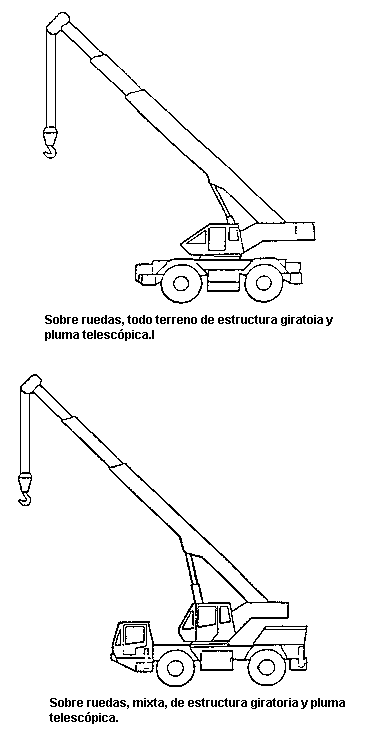 Sobre ruedas, todo terreno de estructura giratoia y pluma telescópica.l

Sobre ruedas, mixta, de estructura giratoria y pluma telescópica.