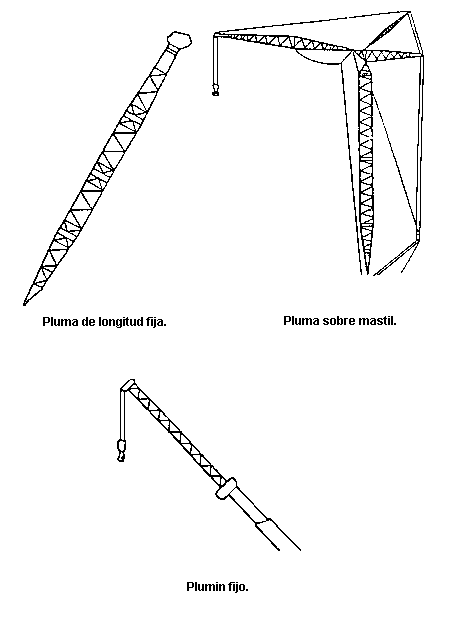 Pluma de longitud fija.

Pluma sobre mastil.

Plumin fijo.