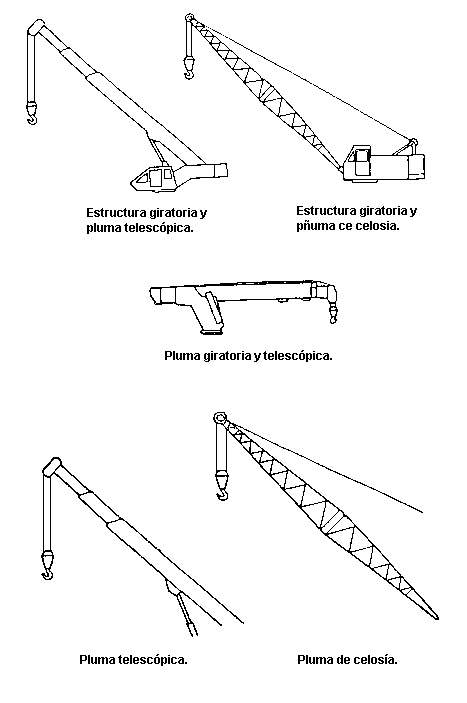 Estructura giratoria y pluma telescópica.

Estructura giratoria y pñuma ce celosia.

Pluma giratoria y telescópica.

Pluma telescópica.

Pluma de celosía.