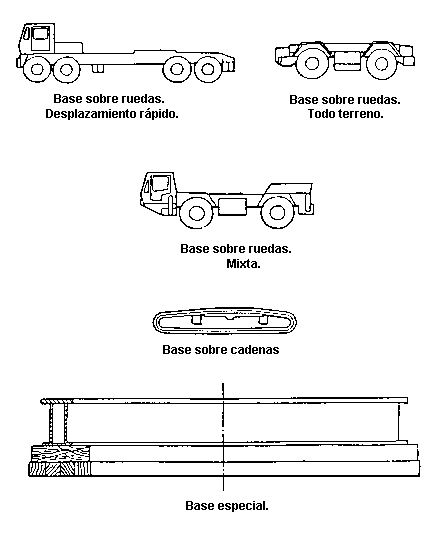 Base sobre ruedas.
Desplazamiento rápido.

Base sobre ruedas.
Todo terreno.

Base sobre ruedas.
Mixta.

Base sobre cadenas

Base especial.