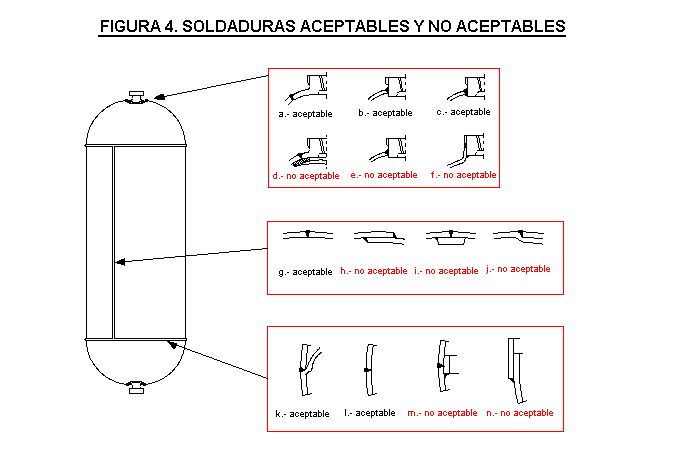 FIGURA 4. SOLDADURAS ACEPTABLES Y NO ACEPTABLES

a.- aceptable
b.- aceptable
c.- aceptable
d.- no aceptable
e.- no aceptable
f.- no aceptable

g.- aceptable
h.- no aceptable
i.- no aceptable
j.- no aceptable

k.- aceptable
l.- aceptable
m.- no aceptable
n.- no aceptable