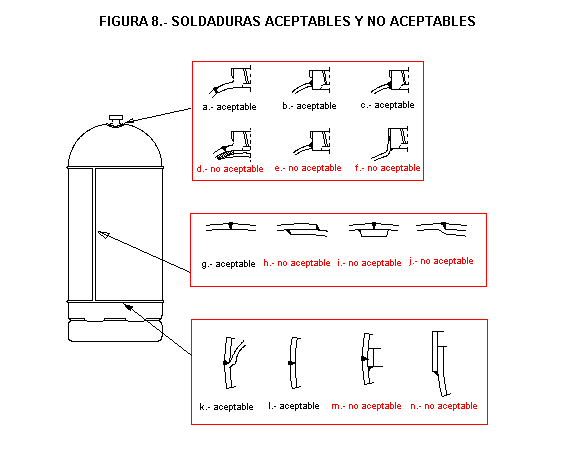 FIGURA 8.- SOLDADURAS ACEPTABLES Y NO ACEPTABLES

a.- aceptable
b.- aceptable
c.- aceptable
d.- no aceptable
e.- no aceptable
f.- no aceptable

g.- aceptable
h.- no aceptable
i.- no aceptable
j.- no aceptable

k.- aceptable
l.- aceptable
m.- no aceptable
n.- no aceptable