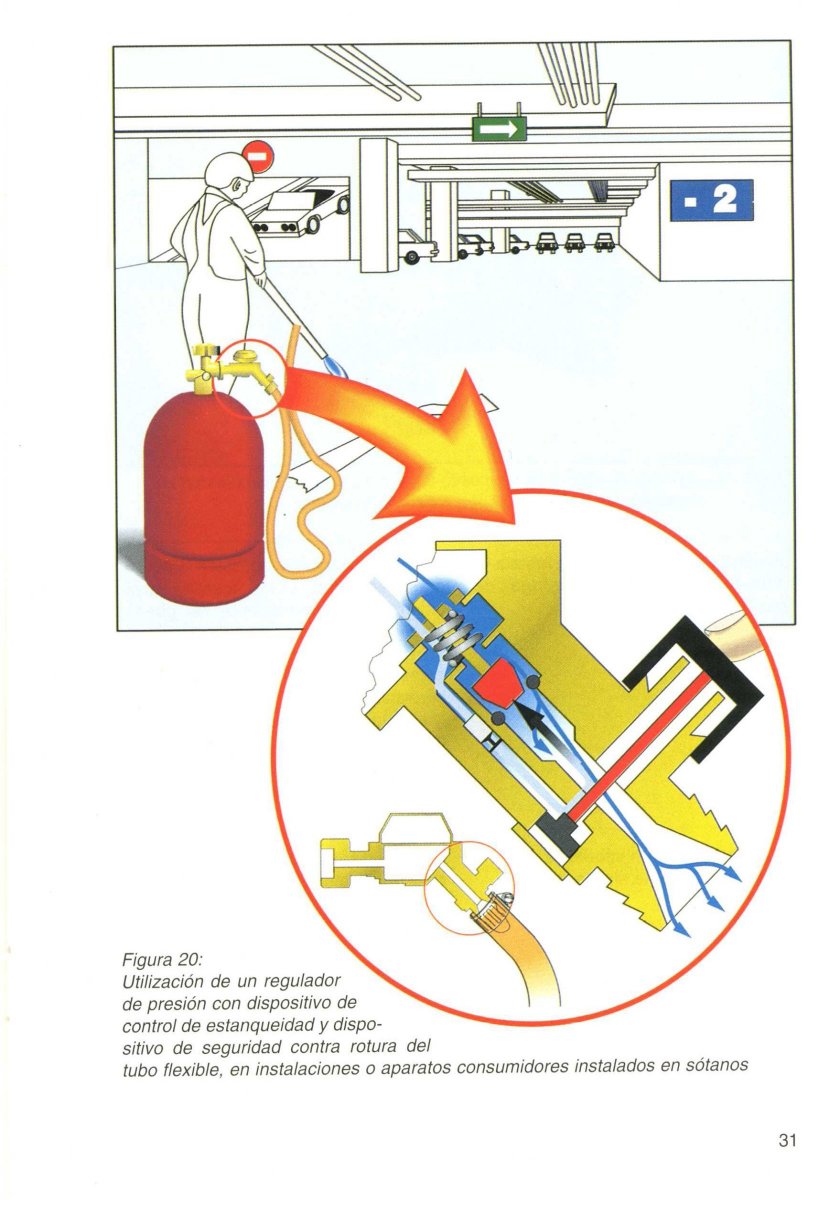 - 2

Figura 20:
Utilización de un regulador de presión con dispositivo de control de estanqueidad y dispositivo de seguridad contra rotura del tubo flexible, en instalaciones o aparatos consumidores instalados en sótanos

31