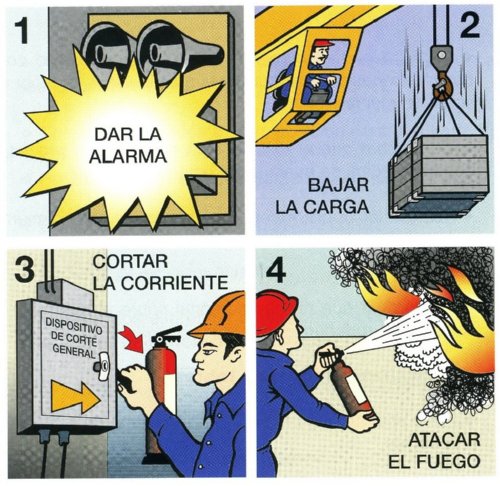 1

DAR LA ALARMA

2

BAJAR LA CARGA

3

CORTAR LA CORRIENTE

DISPOSITIVO DE CORTE GENERAL

4

ATACAR EL FUEGO