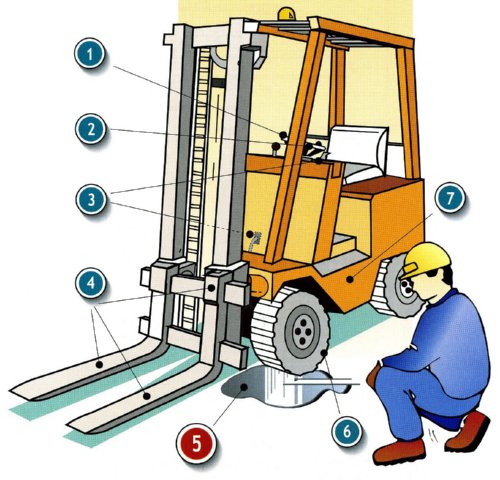 1
2
3
4
5
6
7